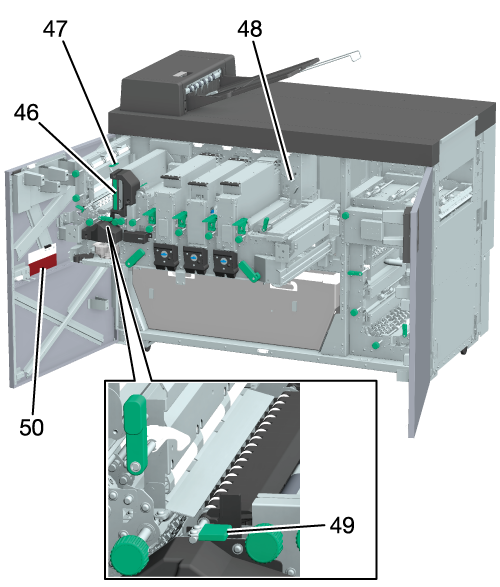 47
48
46
50
49