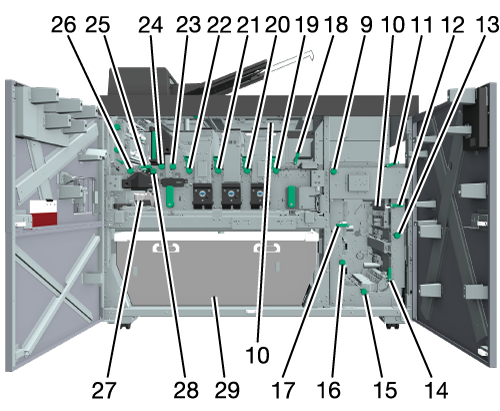 26 25 24 23 22 21 20 19 18 9 10 11 12 13

10

27 28 29 17 16 15 14