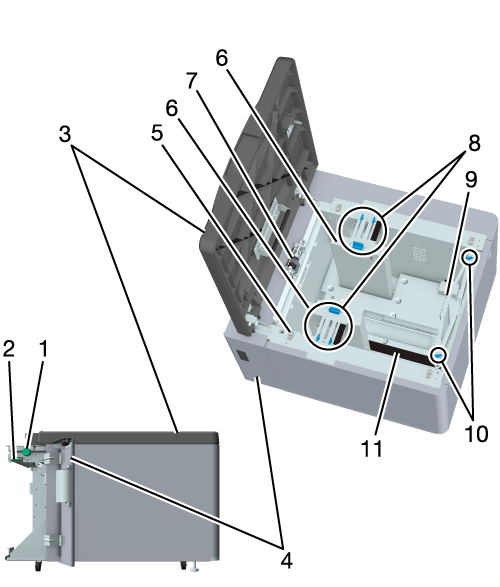 6
7
6
3
5
8
9
2
1
11
10
4