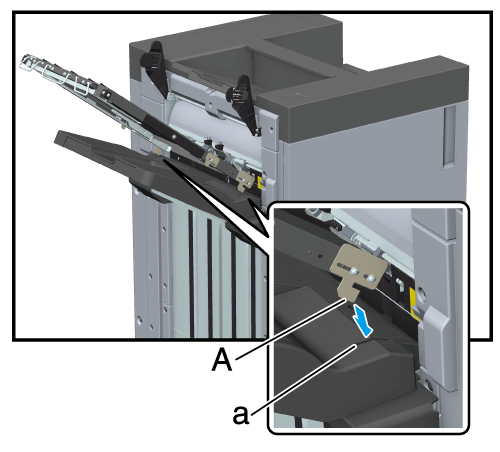 A
a