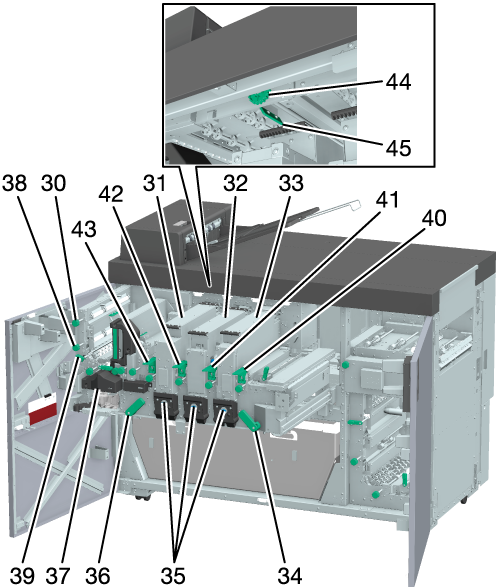 44
45
38 30 42 31 32 33 41 40
43
39 37 36 35 34