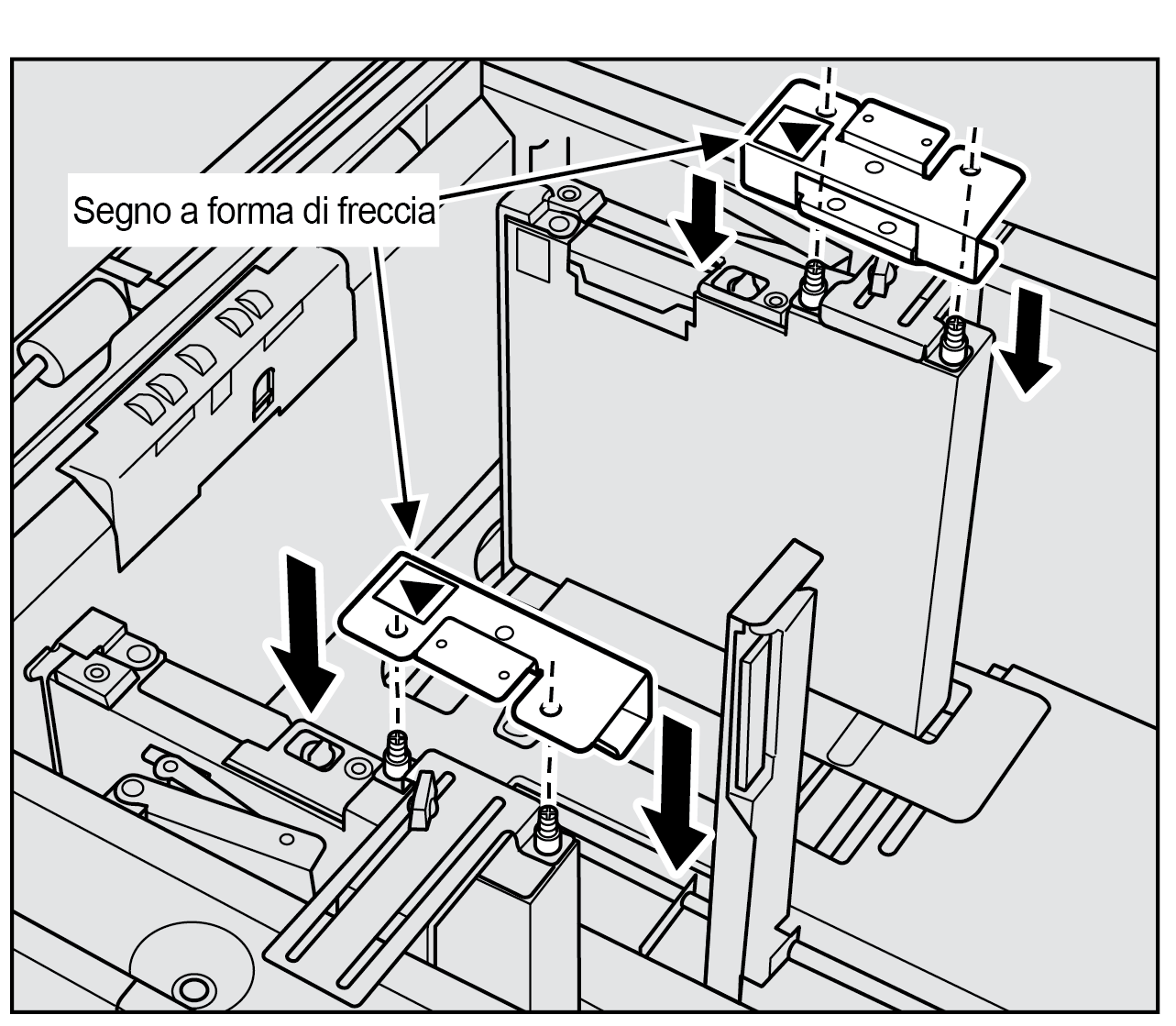 Segno a forma di freccia