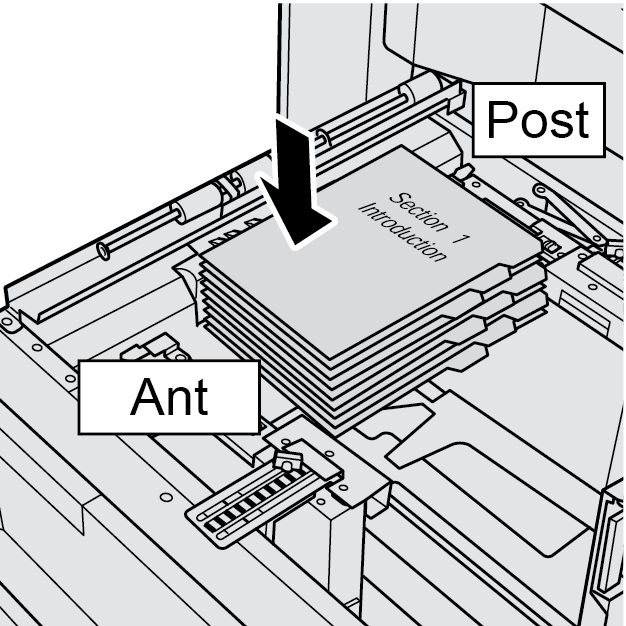 Post

Section 1
Introduction

Ant