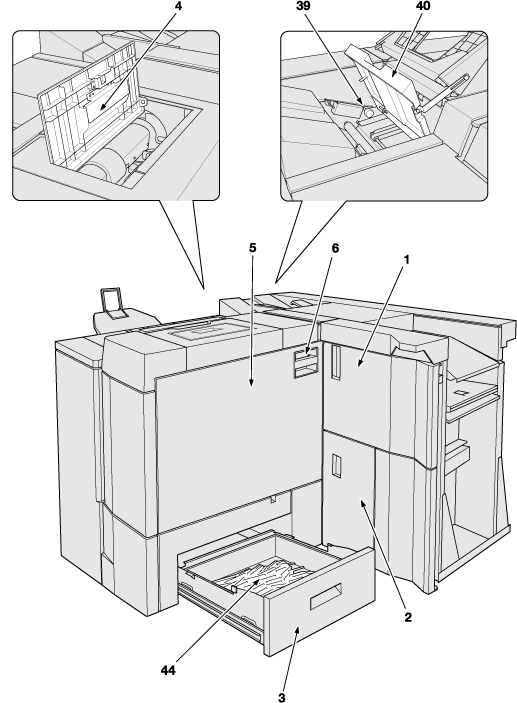 4
39
40
5
6
1
2
44
3