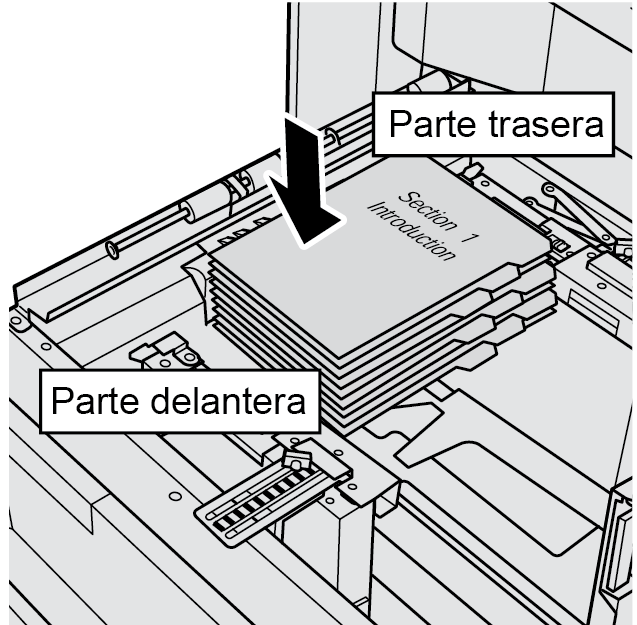 Parte trasera

Section 1
Introduction

Parte delantera