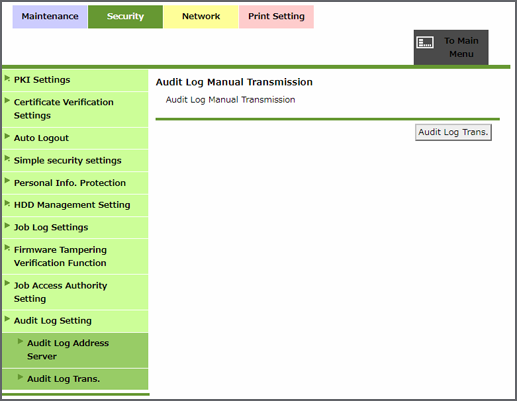 Maintenance
Security
Network
Print Setting

To Main Menu

PKI Settings
Certificate Verification Settings
Auto Logout
Simple security settings
Personal Info. Protection
HDD Management Setting
Job Log Settings
Firmware Tampering Verification Function
Job Access Authority Setting
Audit Log Setting
Audit Log Address Server
Audit Log Trans.

Audit Log Manual Transmission

Audit Log Manual Transmission

Audit Log Trans.