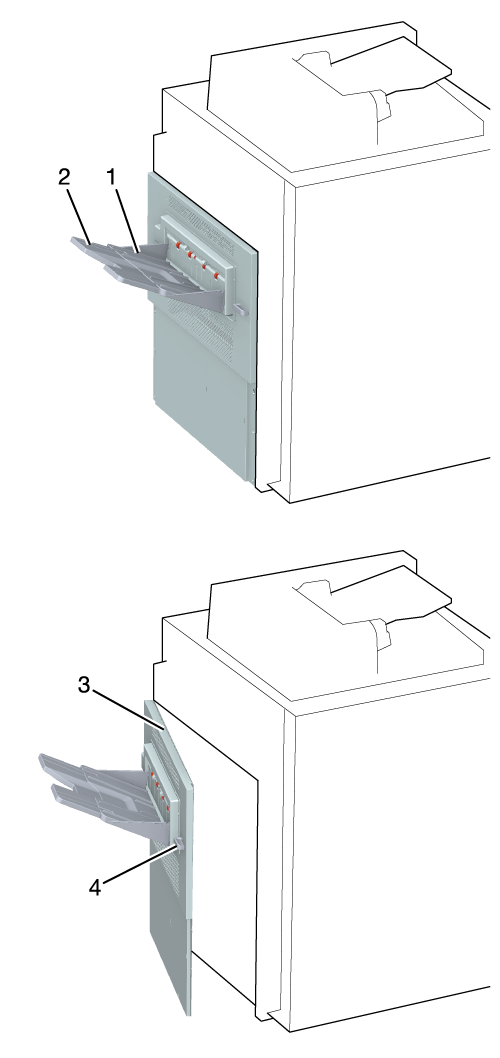 2
1
3
4