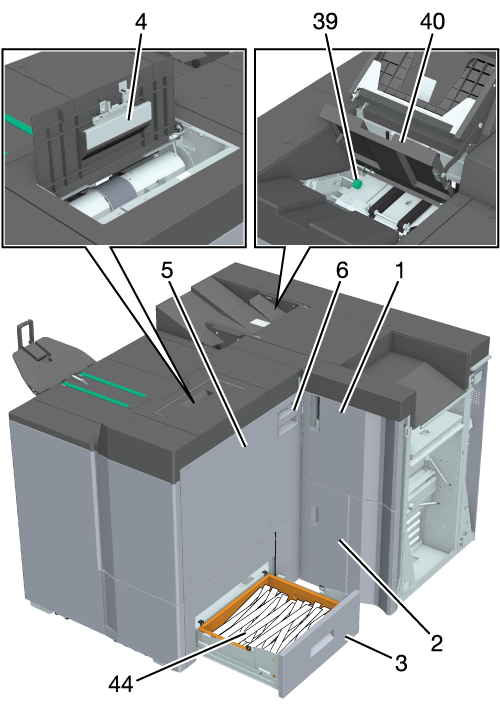 4
39
40
5
6
1
2
3
44