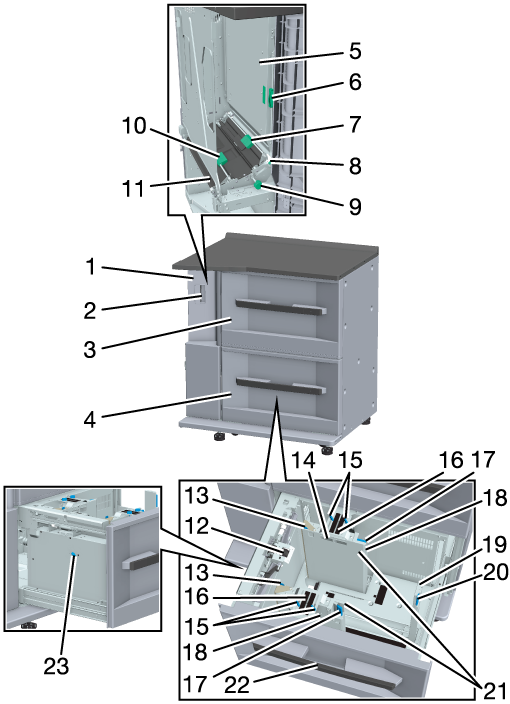 5
6
10
7
8
11
9
1
2
3
4
14
15
16
17
13
18
12
19
13
20
16
15
18
23
17
22
21