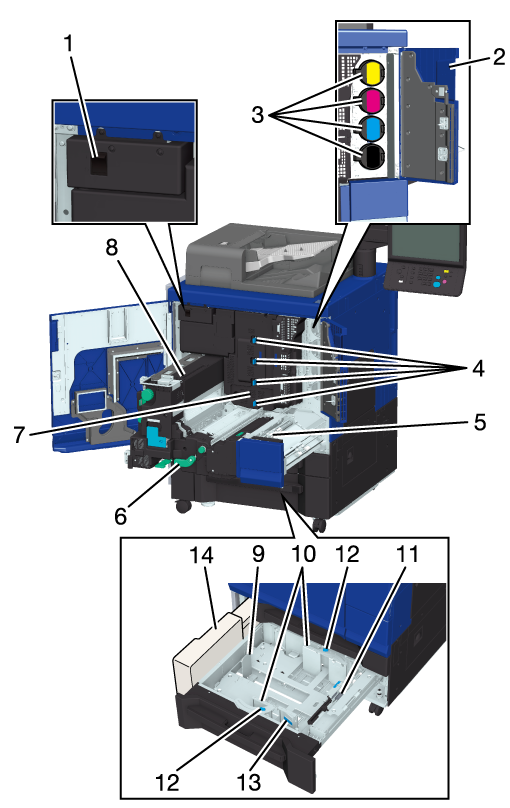 1
2
3
8
4
7
5
6
14
9
10
12
11
12
13