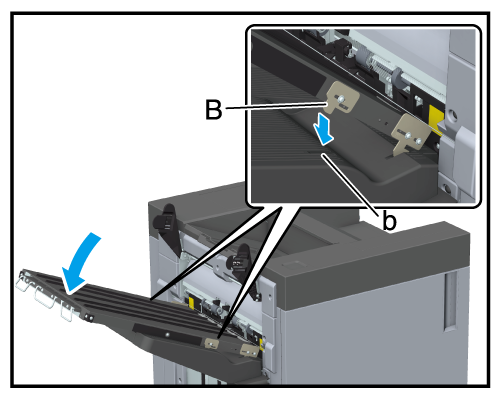 B
b