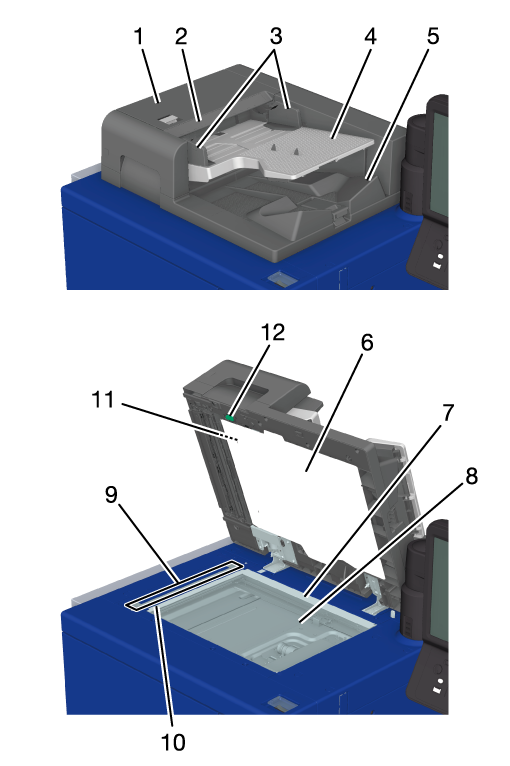 1
2
3
4
5

12
6
11
7
8
9

10