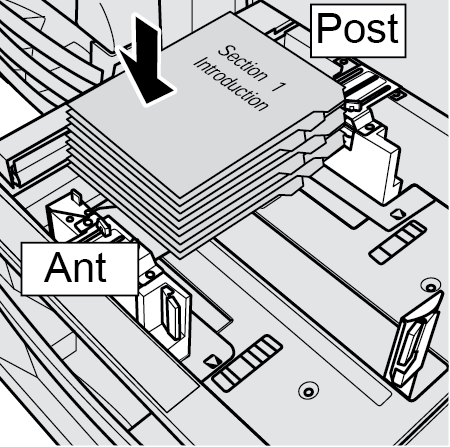 Post

Section 1
Introduction

Ant