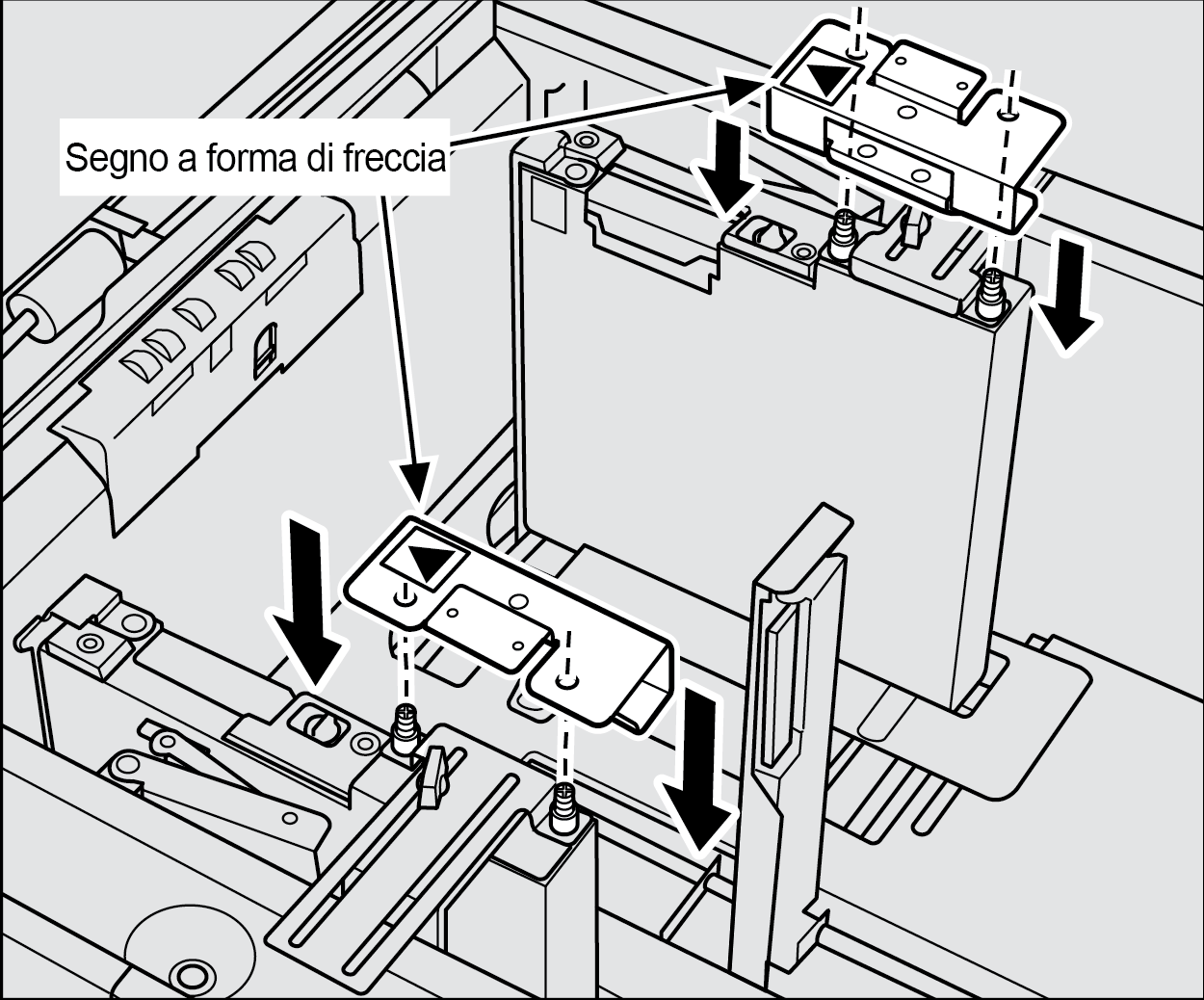 Segno a forma di freccia