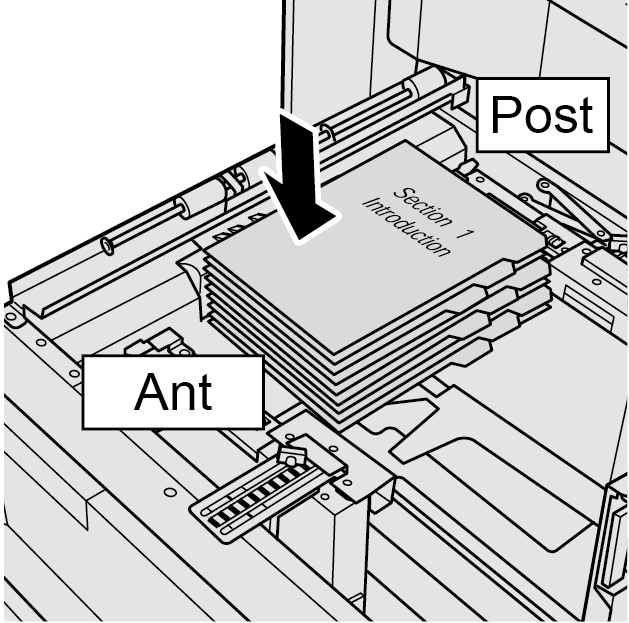 Post

Section 1
Introduction

Ant