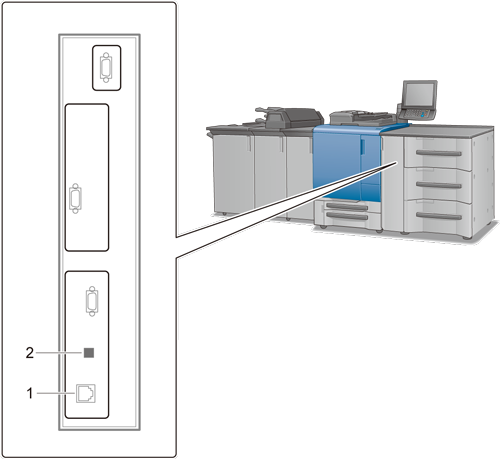 2
1