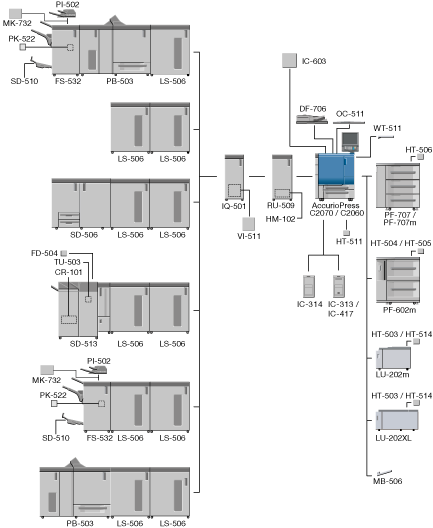 PI-502
MK-732
PK-522
SD-510
FS-532
PB-503
LS-506

LS-506
LS-506

SD-506
LS-506
LS-506

FD-504
TU-503
CR-101
SD-513
LS-506
LS-506

PI-502
MK-732
PK-522
SD-510
FS-532
LS-506
LS-506

PB-503
LS-506
LS-506

IQ-501
VI-511
RU-509
HM-102

IC-603
DF-706
OC-511
WT-511
AccurioPress C2070 / C2060
HT-511
IC-314
IC-313 / IC-417

HT-506
PF-707 / PF-707m
HT-504 / HT-505
PF-602m
HT-503 / HT-514
LU-202m
HT-503 / HT-514
LU-202XL
MB-506