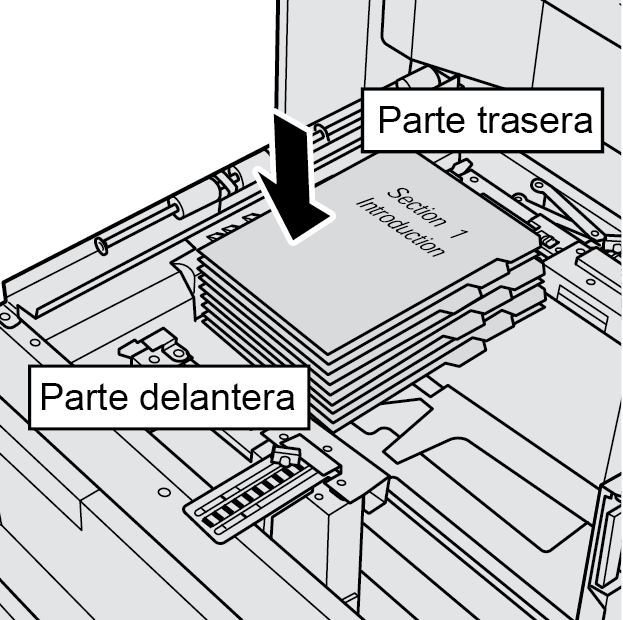 Parte trasera

Section 1
Introduction

Parte delantera