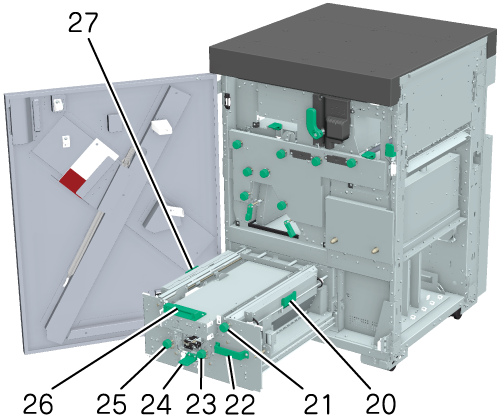 27

26 25 24 23 22 21 20