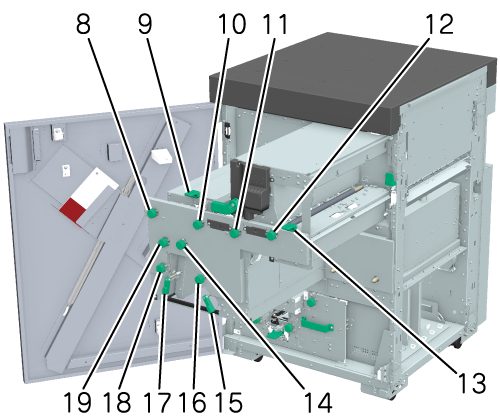 8
9
10
11
12
13
19
18
17
16
15
14