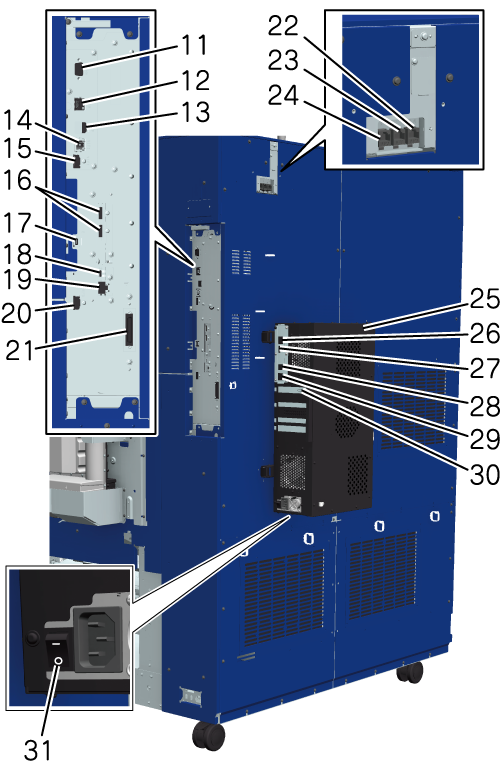 11
12
13
14
15
16
17
18
19
20
21
22
23
24
25
26
27
28
29
30
31