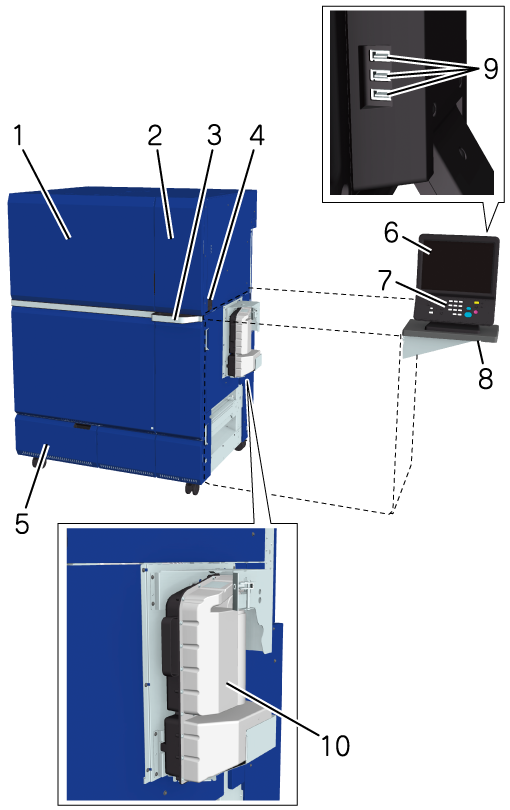 9

1
2
3
4

6

7

8

5

10