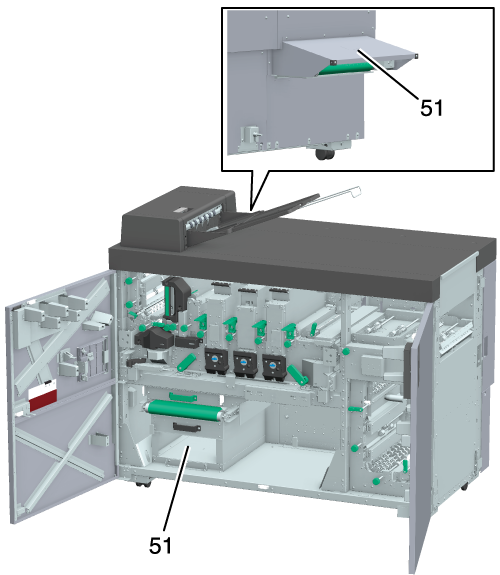 51

51