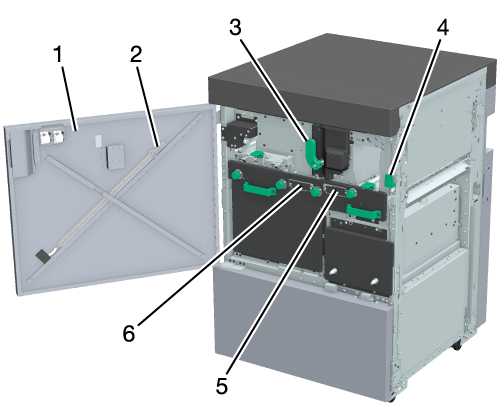 1
2
3
4
6
5