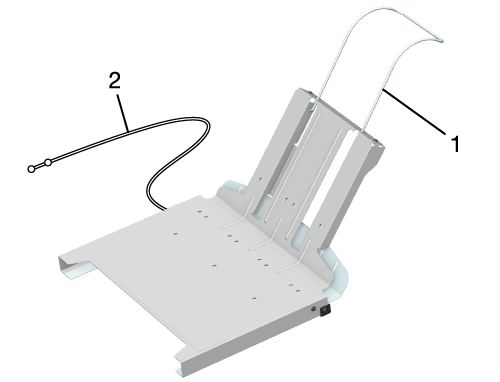 2

1