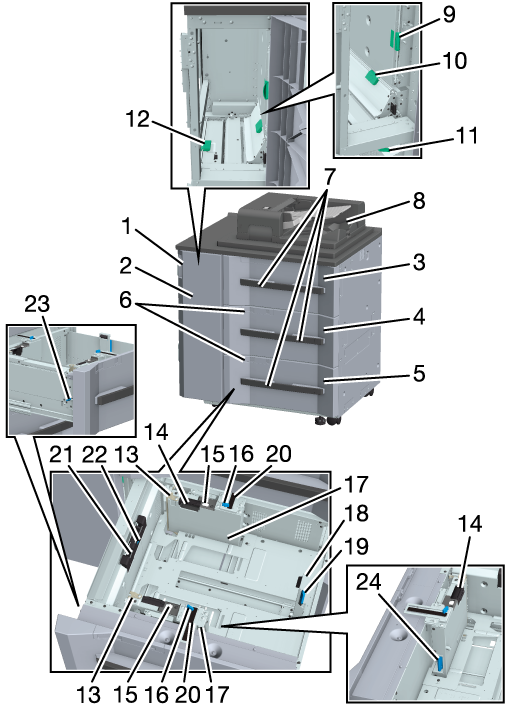 9
10
12
11
7
8
1
2
3
23
6
4
5
14
21 22 13
15 16 20
17
18
19
14
24
13 15 16 20 17