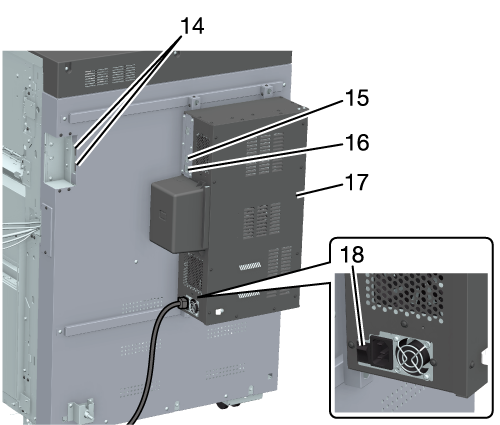 14
15
16
17
18