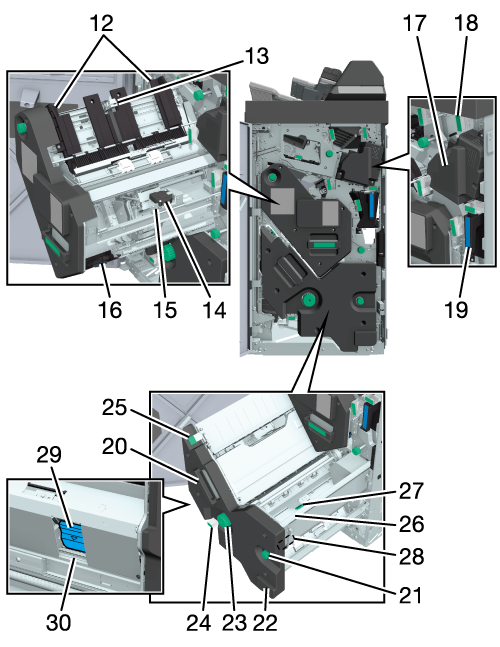 12
13
17
18
16
15
14
19
25
20
29
27
26
28
21
30
24
23
22