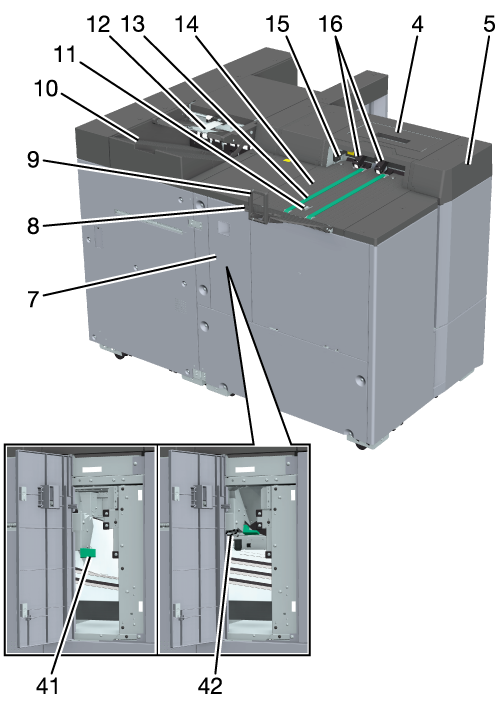 12 13 14 15 16 4 5
11
10
9
8
7
41
42