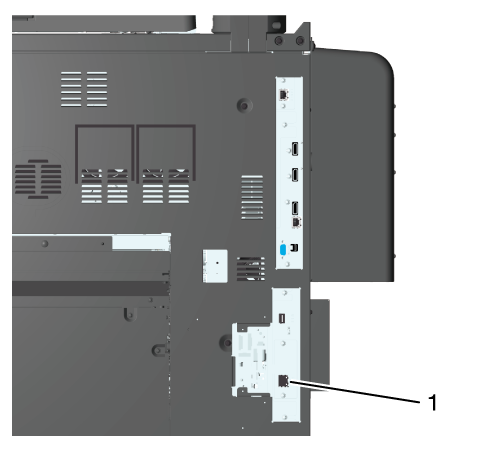 1