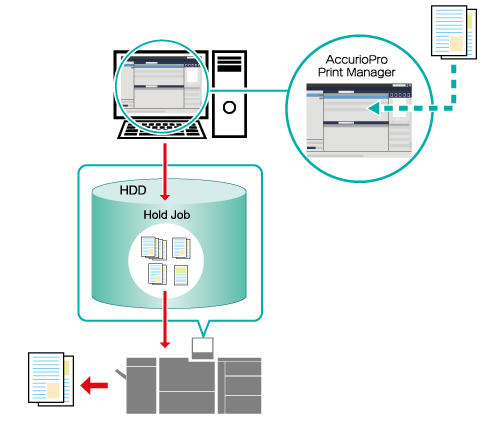 AccurioPro Print Manager

HDD

Hold Job