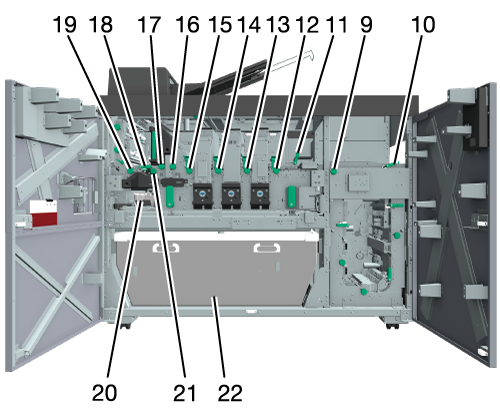 19 18 17 16 15 14 13 12 11 9 10

20 21 22