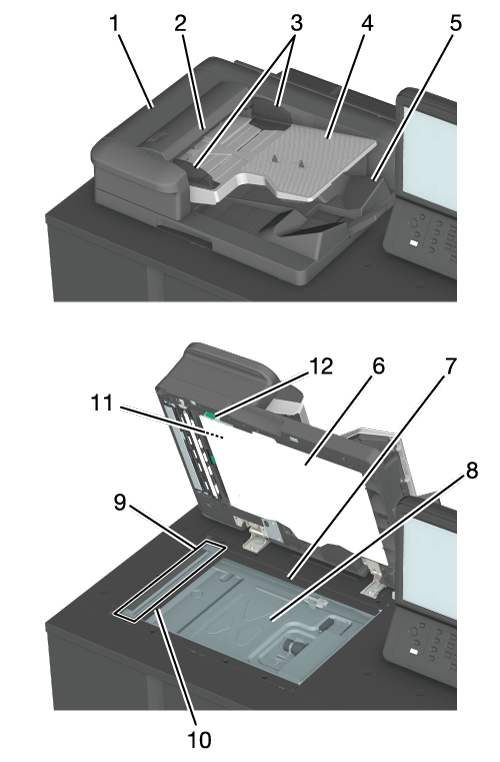 1
2
3
4
5

12
6
7
11
8
9

10