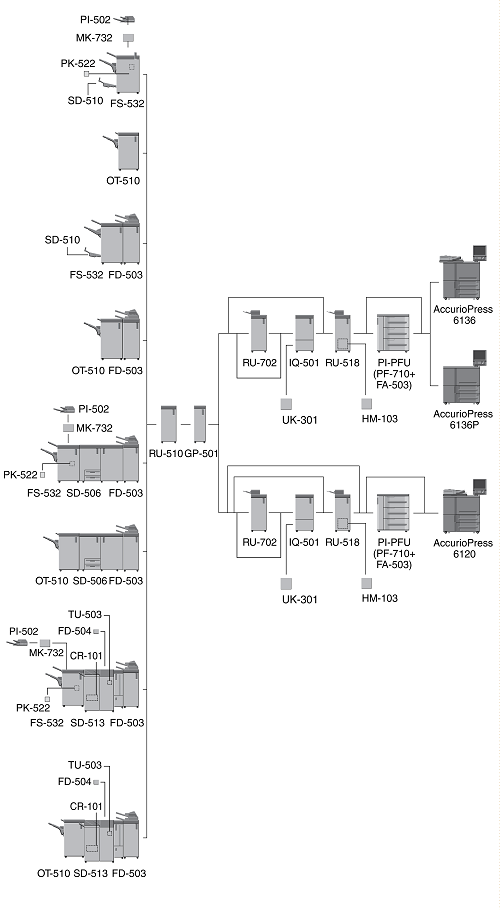 PI-502
MK-732
PK-522
SD-510
FS-532

OT-510

SD-510
FS-532 FD-503

OT-510 FD-503

PI-502
MK-732
PK-522
FS-532 SD-506 FD-503

OT-510 SD-506 FD-503

TU-503
PI-502
FD-504
MK-732
CR-101
PK-522
FS-532 SD-513 FD-503

TU-503
FD-504
CR-101
OT-510 SD-513 FD-503

RU-510 GP-501

RU-702 IQ-501 RU-518 PI-PFU (PF-710+ FA-503)
UK-301 HM-103
AccurioPress 6136
AccurioPress 6136P

RU-702 IQ-501 RU-518 PI-PFU (PF-710+ FA-503)
UK-301 HM-103
AccurioPress 6120