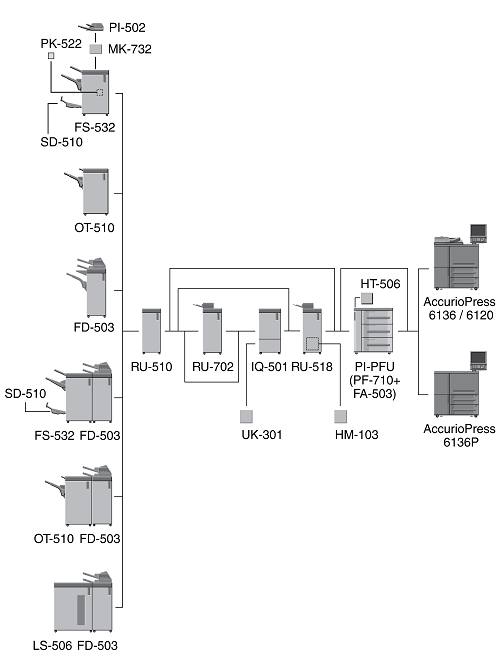 PI-502
PK-522
MK-732
FS-532
SD-510
OT-510
FD-503
SD-510
FS-532 FD-503
OT-510 FD-503
LS-506 FD-503
RU-510
RU-702
IQ-501 RU-518
UK-301
HM-103
HT-506
PI-PFU (PF-710+ FA-503)
AccurioPress 6136 / 6120
AccurioPress 6136P