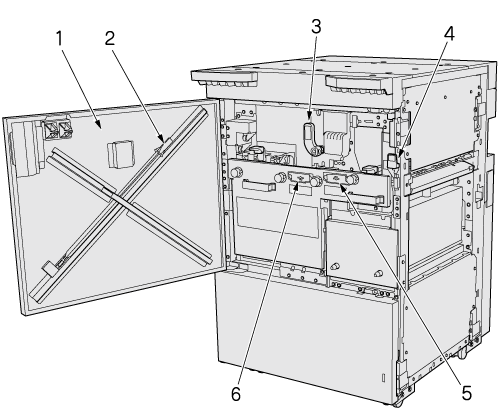 1
2
3
4
6
5