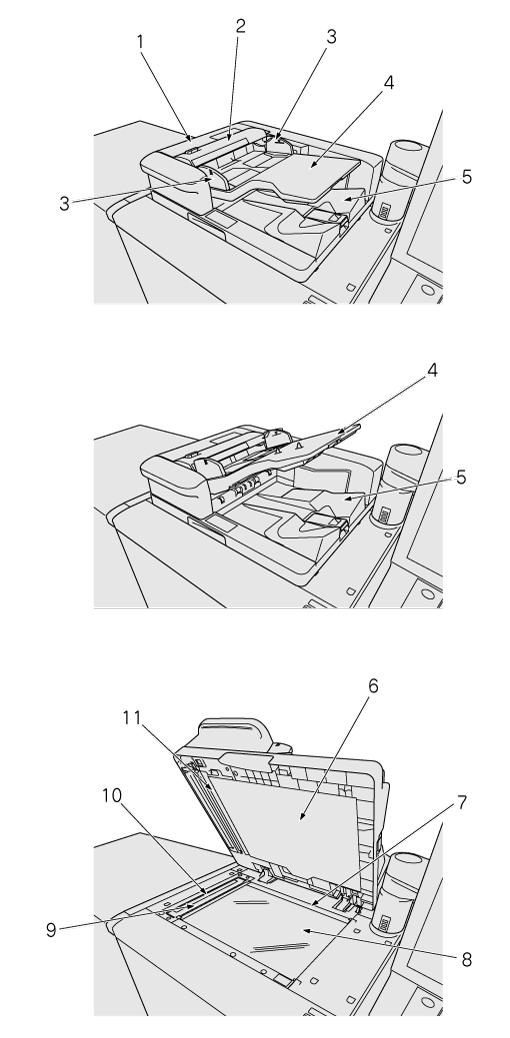 1
2
3
4
3
5

4
5

6
11
10
7
9
8